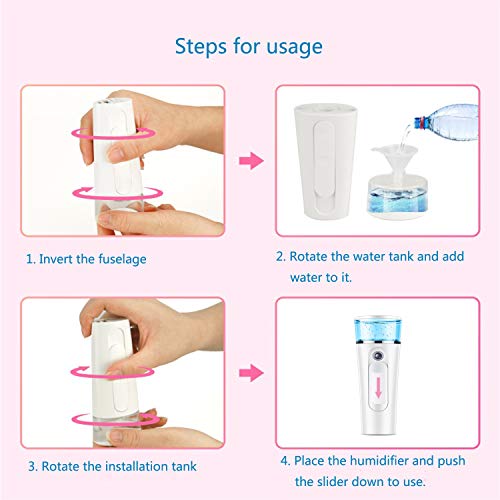 Steps for usage

1. Invert the fuselage

2. Rotate the water tank and add water to it.

3. Rotate the installation tank

4. Place the humidifier and push the slider down to use.