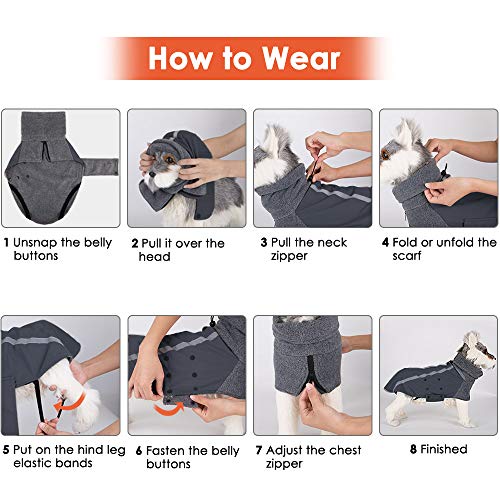 How to Wear

1 Unsnap the belly buttons

2 Pull it over the head

3 Pull the neck zipper

4 Fold or unfold the scarf

5 Put on the hind leg elastic bands

6 Fasten the belly buttons

7 Adjust the chest zipper

8 Finished