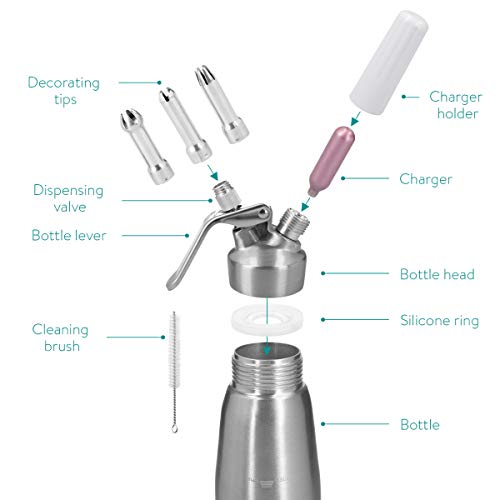 Decorating tips

Charger holder

Charger

Dispensing valve

Bottle lever

Bottle head

Silicone ring

Cleaning brush

Bottle