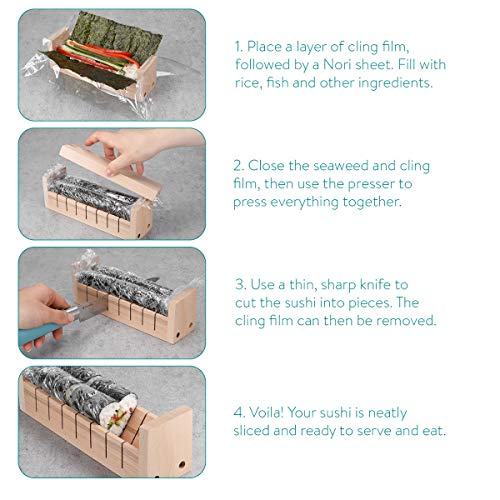 1. Place a layer of cling film, followed by a Nori sheet. Fill with rice, fish and other ingredients.

2. Close the seaweed and cling film, then use the presser to press everything together.

3. Use a thin, sharp knife to cut the sushi into pieces. The cling film can then be removed.

4. Voila! Your sushi is neatly sliced and ready to serve and eat.