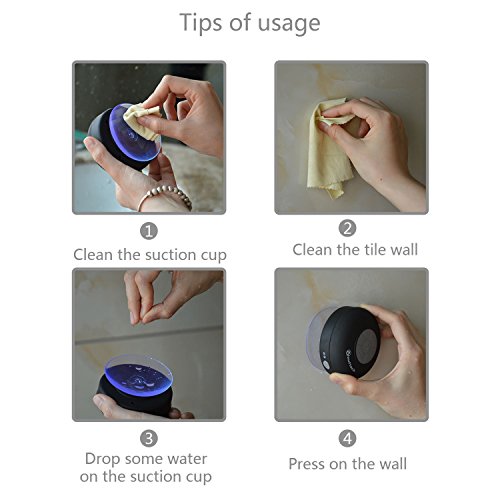 Tips of usage

1
Clean the suction cup

2
Clean the tile wall

3
Drop some water on the suction cup

4
Press on the wall