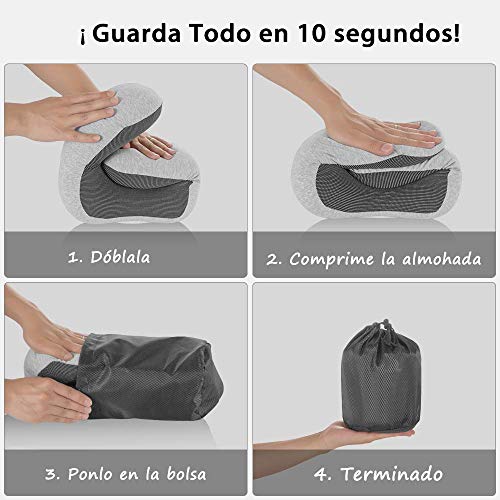 ¡Guarda Todo en 10 segundos!

1. Dóblala

2. Comprime la almohada

3. Ponlo en la bolsa

4. Terminado