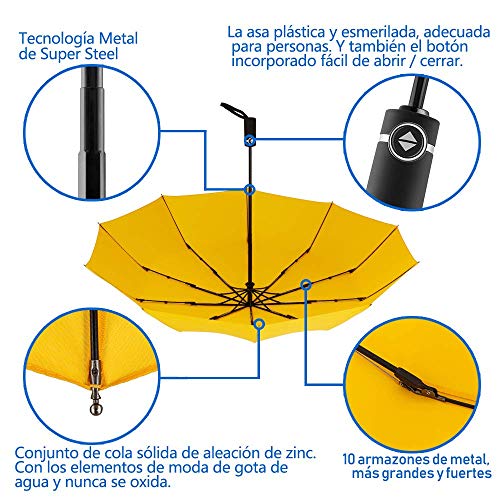 Tecnología Metal de Super Steel

La asa plástica y esmerilada, adecuada para personas. Y también el botón incorporado fácil de abrir / cerrar.

Conjunto de cola sólida de aleación de zinc. Con los elementos de moda de gota de agua y nunca se oxida.

10 armazones de metal, más grandes y fuertes