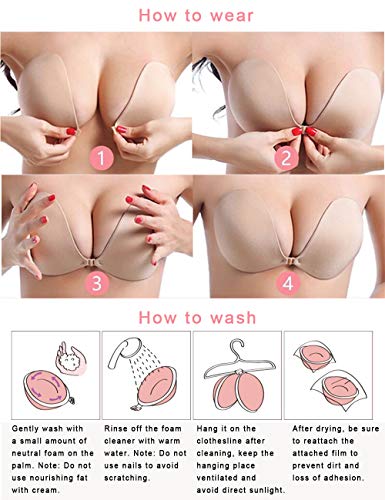 How to wear

1

2

3

4

How to wash

Gently wash with a small amount of neutral foam on the palm. Note: Do not use nourishing fat with cream.

Rinse off the foam cleaner with warm water. Note: Do not use nails to avoid scratching.

Hang it on the clothesline after cleaning, keep the hanging place ventilated and avoid direct sunlight.

After drying, be sure to reattach the attached film to prevent dirt and loss of adhesion.