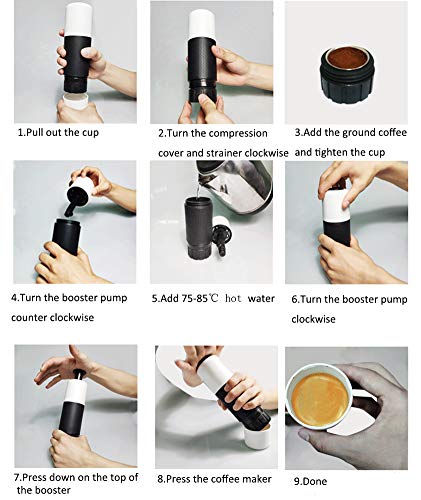 1.Pull out the cup

2.Turn the compression cover and strainer clockwise

3.Add the ground coffee and tighten the cup

4.Turn the booster pump counter clockwise

5.Add 75-85℃ hot water

6.Turn the booster pump clockwise

7.Press down on the top of the booster

8.Press the coffee maker

9.Done