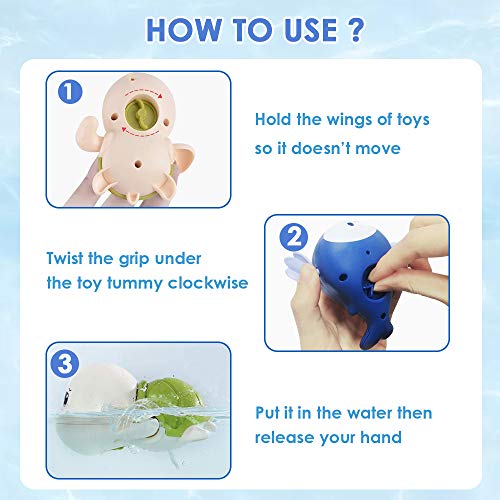 HOW TO USE ?

1

Hold the wings of toys so it doesn't move

2

Twist the grip under the toy tummy clockwise

3

Put it in the water then release your hand