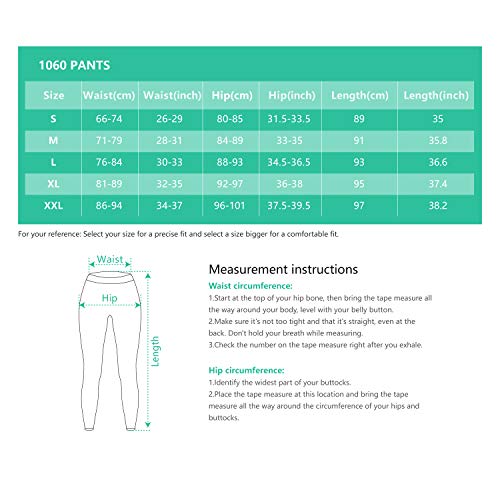 1060 PANTS

| Size | Waist(cm) | Waist(inch) | Hip(cm) | Hip(inch) | Length(cm) | Length(inch) |
|---|---|---|---|---|---|---|
| S | 66-74 | 26-29 | 80-85 | 31.5-33.5 | 89 | 35 |
| M | 71-79 | 28-31 | 84-89 | 33-35 | 91 | 35.8 |
| L | 76-84 | 30-33 | 88-93 | 34.5-36.5 | 93 | 36.6 |
| XL | 81-89 | 32-35 | 92-97 | 36-38 | 95 | 37.4 |
| XXL | 86-94 | 34-37 | 96-101 | 37.5-39.5 | 97 | 38.2 |

For your reference: Select your size for a precise fit and select a size bigger for a comfortable fit.

Waist

Hip

Length

Measurement instructions

Waist circumference:
1.Start at the top of your hip bone, then bring the tape measure all the way around your body, level with your belly button.
2.Make sure it's not too tight and that it's straight, even at the back. Don't hold your breath while measuring.
3.Check the number on the tape measure right after you exhale.

Hip circumference:
1.Identify the widest part of your buttocks.
2.Place the tape measure at this location and bring the tape measure all the way around the circumference of your hips and buttocks.