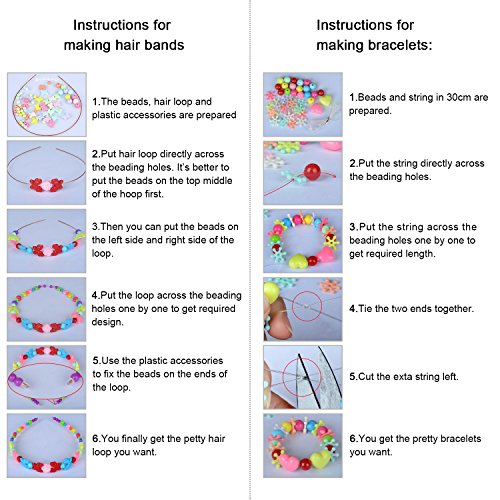 Instructions for making hair bands

1.The beads, hair loop and plastic accessories are prepared

2.Put hair loop directly across the beading holes. It's better to put the beads on the top middle of the hoop first.

3.Then you can put the beads on the left side and right side of the loop.

4.Put the loop across the beading holes one by one to get required design.

5.Use the plastic accessories to fix the beads on the ends of the loop.

6.You finally get the petty hair loop you want.

Instructions for making bracelets:

1.Beads and string in 30cm are prepared.

2.Put the string directly across the beading holes.

3.Put the string across the beading holes one by one to get required length.

4.Tie the two ends together.

5.Cut the exta string left.

6.You get the pretty bracelets you want.