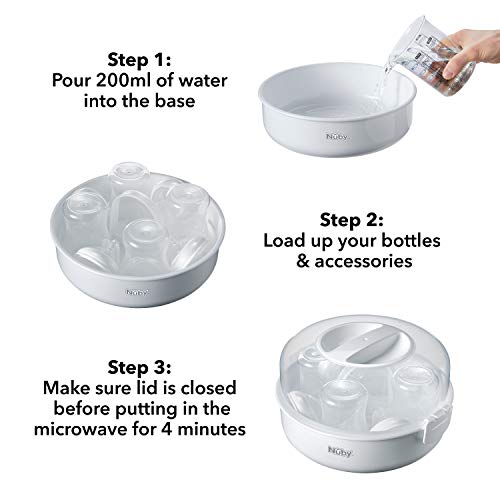 Step 1:
Pour 200ml of water into the base

Nûby

Nûby

Step 2:
Load up your bottles & accessories

Step 3:
Make sure lid is closed before putting in the microwave for 4 minutes

Nûby