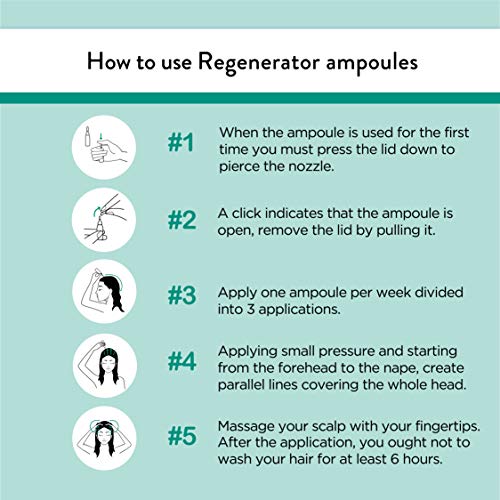 How to use Regenerator ampoules

#1
When the ampoule is used for the first time you must press the lid down to pierce the nozzle.

#2
A click indicates that the ampoule is open, remove the lid by pulling it.

#3
Apply one ampoule per week divided into 3 applications.

#4
Applying small pressure and starting from the forehead to the nape, create parallel lines covering the whole head.

#5
Massage your scalp with your fingertips. After the application, you ought not to wash your hair for at least 6 hours.