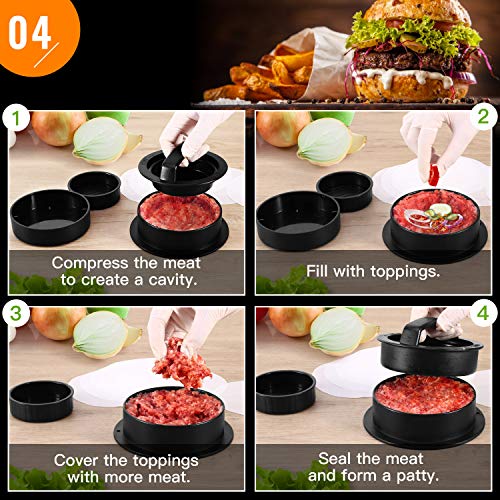 04

1

Compress the meat to create a cavity.

2

Fill with toppings.

3

Cover the toppings with more meat.

4

Seal the meat and form a patty.