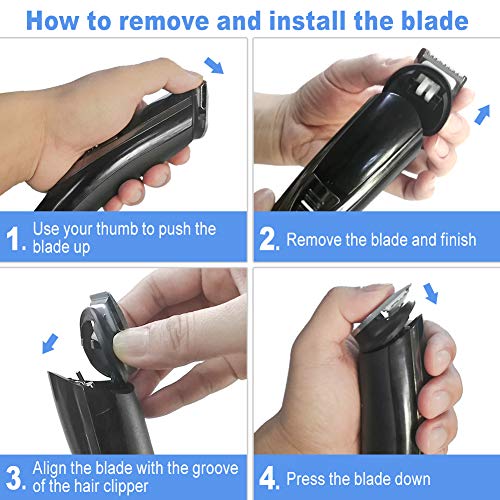 How to remove and install the blade

1. Use your thumb to push the blade up

2. Remove the blade and finish

3. Align the blade with the groove of the hair clipper

4. Press the blade down