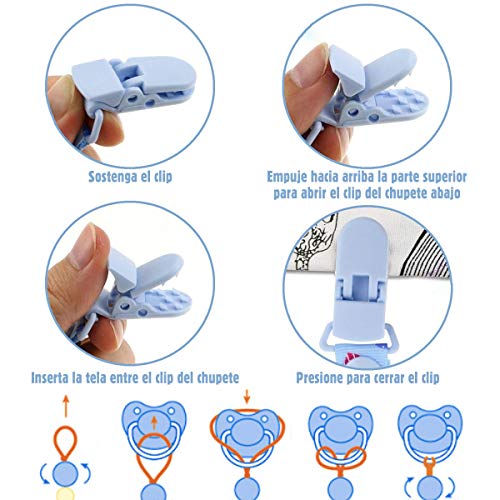 Sostenga el clip

Empuje hacia arriba la parte superior para abrir el clip del chupete abajo

Inserta la tela entre el clip del chupete

Presione para cerrar el clip