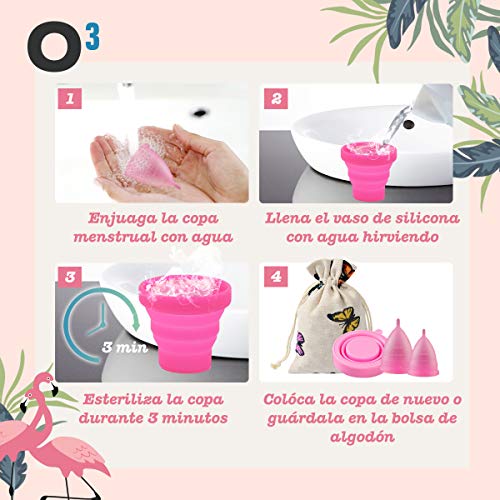 O³

1

Enjuaga la copa menstrual con agua

2

Llena el vaso de silicona con agua hirviendo

3

3 min

Esteriliza la copa durante 3 minutos

4

Colóca la copa de nuevo o guárdala en la bolsa de algodón