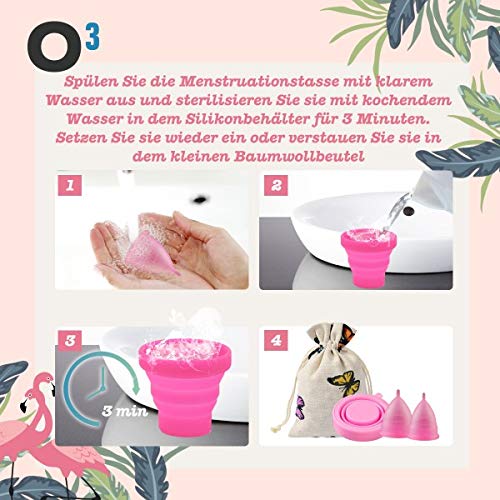 O³

Spülen Sie die Menstruationstasse mit klarem Wasser aus und sterilisieren Sie sie mit kochendem Wasser in dem Silikonbehälter für 3 Minuten. Setzen Sie sie wieder ein oder verstauen Sie sie in dem kleinen Baumwollbeutel

1

2

3

3 min

4