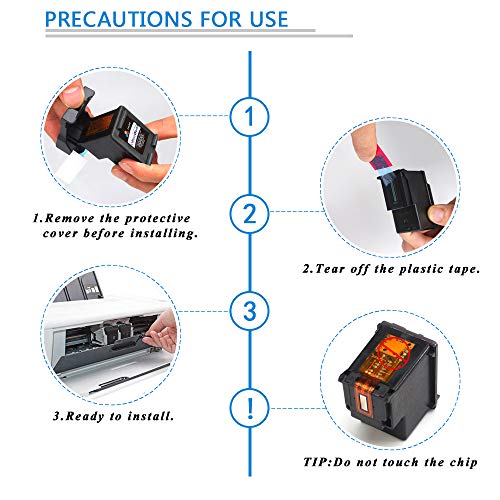 PRECAUTIONS FOR USE

1

1.Remove the protective cover before installing.

2

2.Tear off the plastic tape.

3

3.Ready to install.

!

TIP:Do not touch the chip