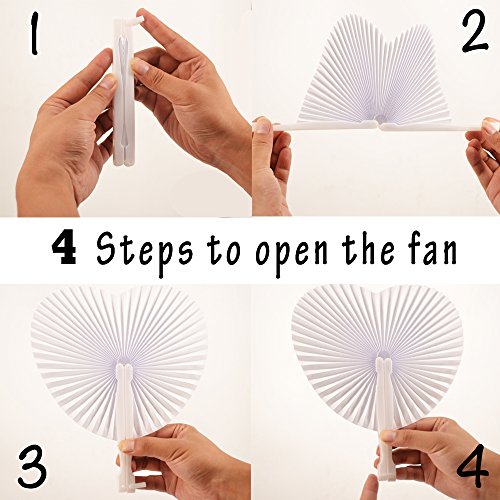 1

2

4 Steps to open the fan

3

4