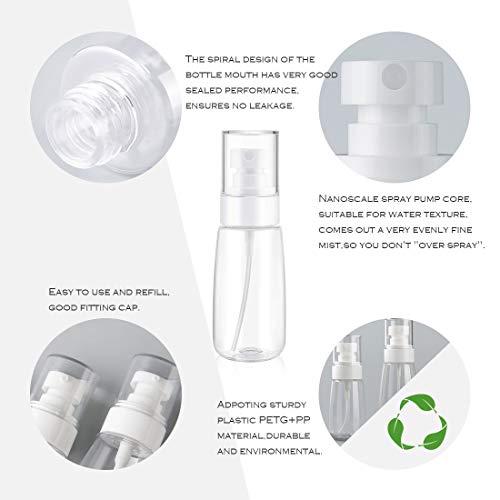 The spiral design of the bottle mouth has very good sealed performance, ensures no leakage.

Nanoscale spray pump core, suitable for water texture, comes out a very evenly fine mist,so you don't "over spray".

Easy to use and refill, good fitting cap.

Adpoting sturdy plastic PETG+PP material,durable and environmental.