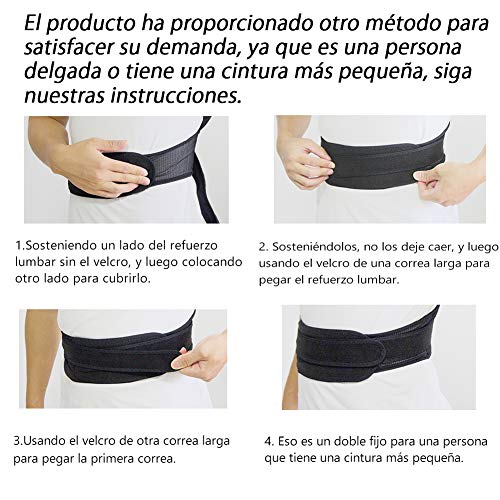 El producto ha proporcionado otro método para satisfacer su demanda, ya que es una persona delgada o tiene una cintura más pequeña, siga nuestras instrucciones.

1.Sosteniendo un lado del refuerzo lumbar sin el velcro, y luego colocando otro lado para cubrirlo.

2. Sosteniéndolos, no los deje caer, y luego usando el velcro de una correa larga para pegar el refuerzo lumbar.

3.Usando el velcro de otra correa larga para pegar la primera correa.

4. Eso es un doble fijo para una persona que tiene una cintura más pequeña.