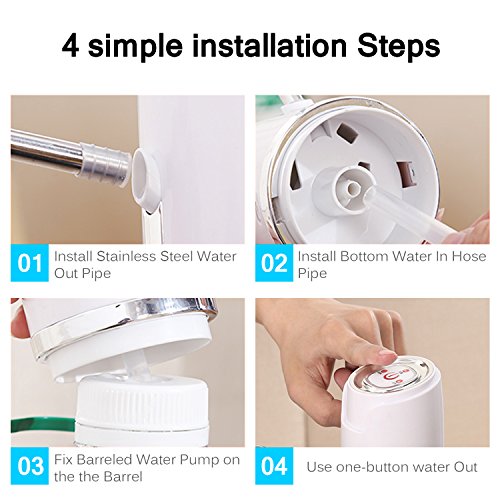 4 simple installation Steps

01 Install Stainless Steel Water Out Pipe

02 Install Bottom Water In Hose Pipe

03 Fix Barreled Water Pump on the the Barrel

04 Use one-button water Out