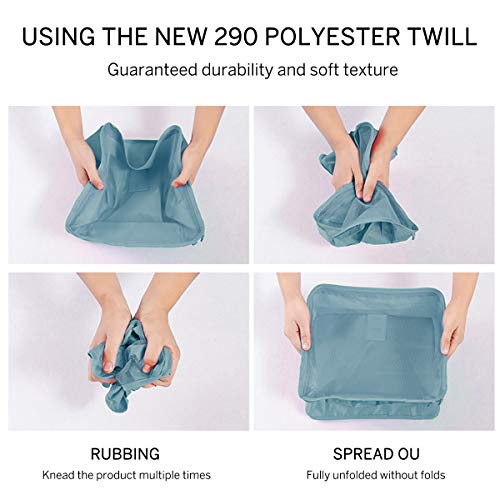 USING THE NEW 290 POLYESTER TWILL

Guaranteed durability and soft texture

RUBBING

Knead the product multiple times

SPREAD OU

Fully unfolded without folds