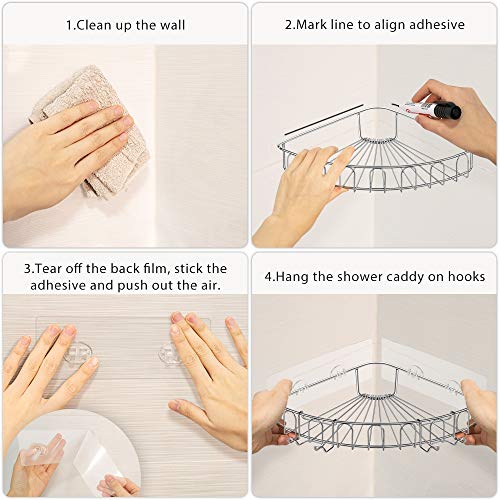 1.Clean up the wall

2.Mark line to align adhesive

3.Tear off the back film, stick the adhesive and push out the air.

4.Hang the shower caddy on hooks