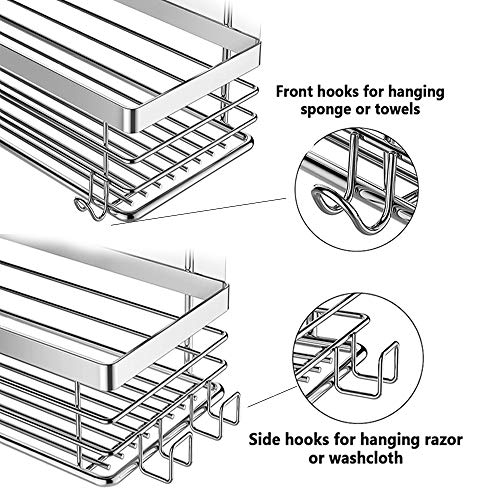 Front hooks for hanging sponge or towels

Side hooks for hanging razor or washcloth