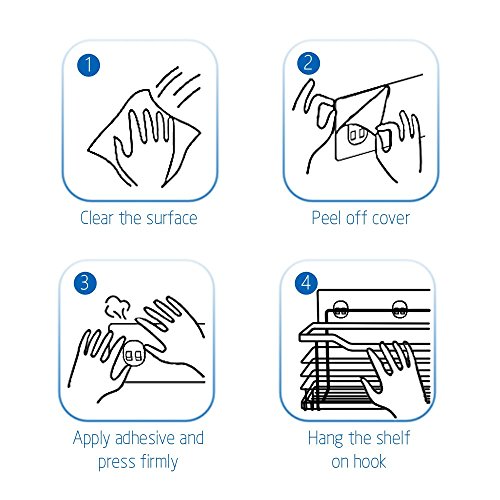 1

Clear the surface

2

Peel off cover

3

Apply adhesive and press firmly

4

Hang the shelf on hook