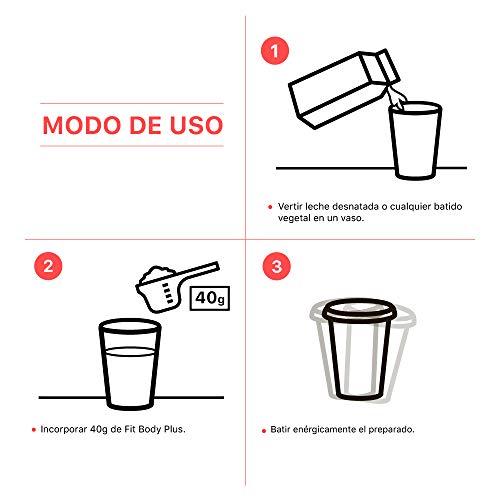 MODO DE USO

1

• Vertir leche desnatada o cualquier batido vegetal en un vaso.

2

40g

• Incorporar 40g de Fit Body Plus.

3

• Batir enérgicamente el preparado.