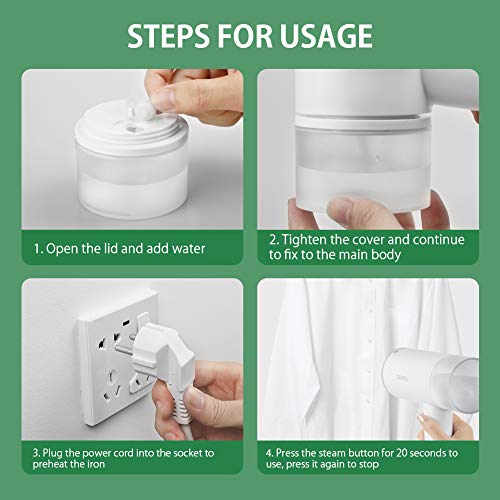 STEPS FOR USAGE

1. Open the lid and add water

2. Tighten the cover and continue to fix to the main body

3. Plug the power cord into the socket to preheat the iron

4. Press the steam button for 20 seconds to use, press it again to stop