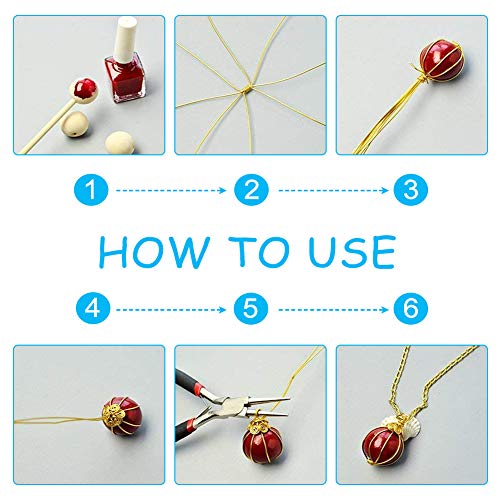 1
2
3

HOW TO USE

4
5
6