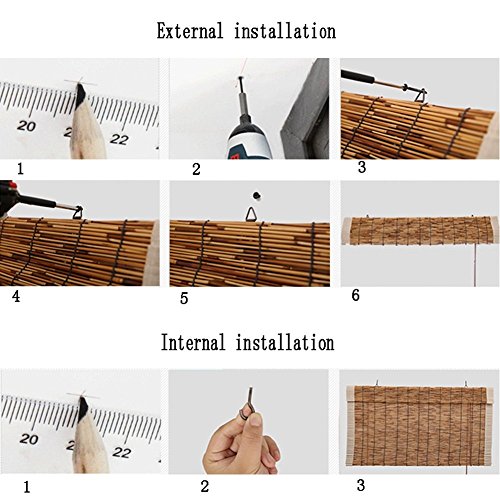 External installation

20
2
22

1

2

3

4

5

6

Internal installation

20
2
22

1

2

3