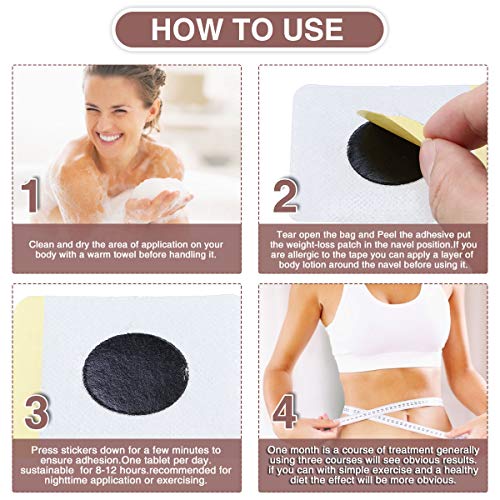 HOW TO USE

1

Clean and dry the area of application on your body with a warm towel before handling it.

2

Tear open the bag and Peel the adhesive put the weight-loss patch in the navel position.If you are allergic to the tape you can apply a layer of body lotion around the navel before using it.

3

Press stickers down for a few minutes to ensure adhesion.One tablet per day. sustainable for 8-12 hours.recommended for nighttime application or exercising.

4

One month is a course of treatment generally using three courses will see obvious results. if you can with simple exercise and a healthy diet the effect will be more obvious.