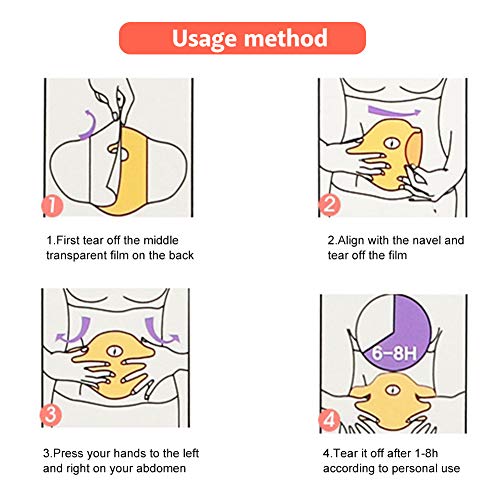 Usage method

1

1.First tear off the middle transparent film on the back

2

2.Align with the navel and tear off the film

3

3.Press your hands to the left and right on your abdomen

6-8H

4

4.Tear it off after 1-8h according to personal use