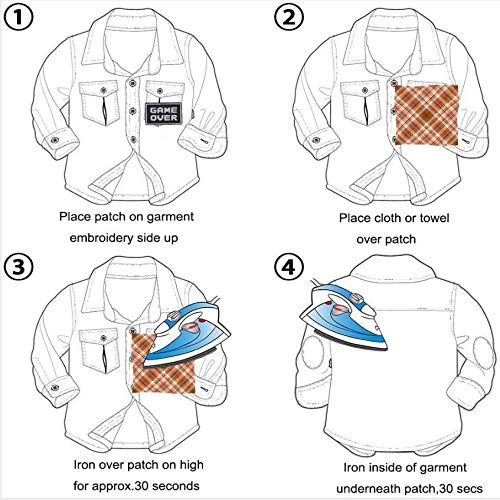 1

GAME OVER

Place patch on garment embroidery side up

2

Place cloth or towel over patch

3

Iron over patch on high for approx.30 seconds

4

Iron inside of garment underneath patch,30 secs