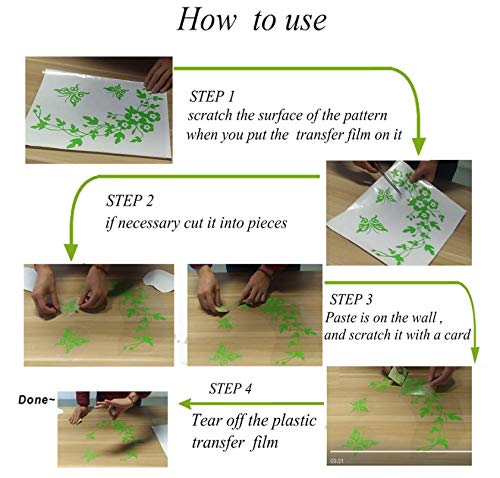 How to use

STEP 1
scratch the surface of the pattern when you put the transfer film on it

STEP 2
if necessary cut it into pieces

STEP 3
Paste is on the wall , and scratch it with a card

STEP 4
Tear off the plastic transfer film

Done~

03:21