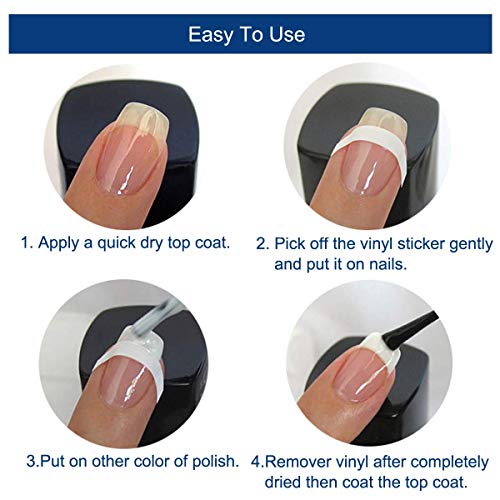 Easy To Use

1. Apply a quick dry top coat.

2. Pick off the vinyl sticker gently and put it on nails.

3.Put on other color of polish.

4.Remover vinyl after completely dried then coat the top coat.