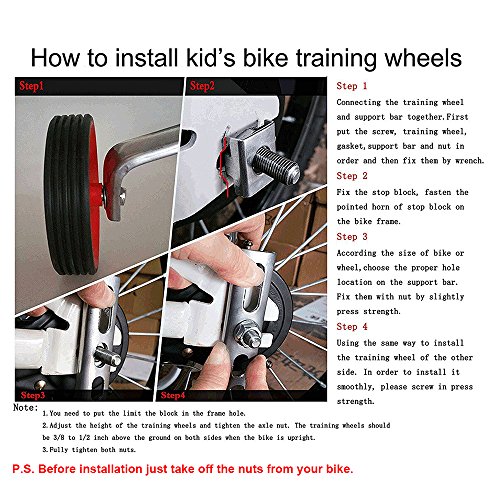 How to install kid's bike training wheels

Step1

Step2

Step3

Step4

Step 1
Connecting the training wheel and support bar together.First put the screw, training wheel, gasket,support bar and nut in order and then fix them by wrench.
Step 2
Fix the stop block, fasten the pointed horn of stop block on the bike frame.
Step 3
According the size of bike or wheel,choose the proper hole location on the support bar. Fix them with nut by slightly press strength.
Step 4
Using the same way to install the training wheel of the other side. In order to install it smoothly, please screw in press strength.

Note:
1.You need to put the limit the block in the frame hole.
2.Adjust the height of the training wheels and tighten the axle nut. The training wheels should be 3/8 to 1/2 inch above the ground on both sides when the bike is upright.
3.Fully tighten both nuts.

P.S. Before installation just take off the nuts from your bike.