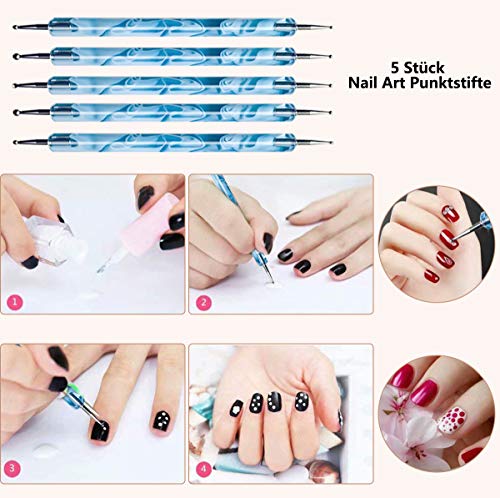 5 Stück
Nail Art Punktstifte

1

2

3

4