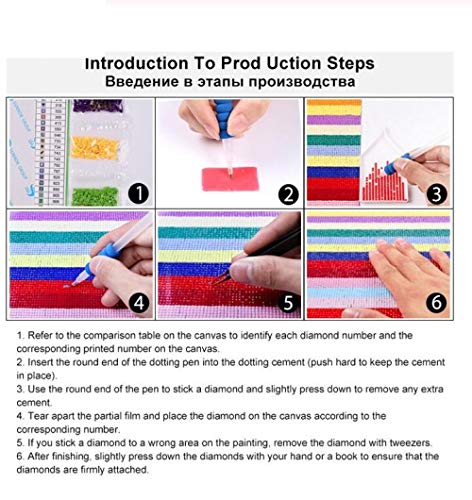 Introduction To Prod Uction Steps
Введение в этапы производства

1

2

3

4

5

6

1. Refer to the comparison table on the canvas to identify each diamond number and the corresponding printed number on the canvas.
2. Insert the round end of the dotting pen into the dotting cement (push hard to keep the cement in place).
3. Use the round end of the pen to stick a diamond and slightly press down to remove any extra cement.
4. Tear apart the partial film and place the diamond on the canvas according to the corresponding number.
5. If you stick a diamond to a wrong area on the painting, remove the diamond with tweezers.
6. After finishing, slightly press down the diamonds with your hand or a book to ensure that the diamonds are firmly attached.