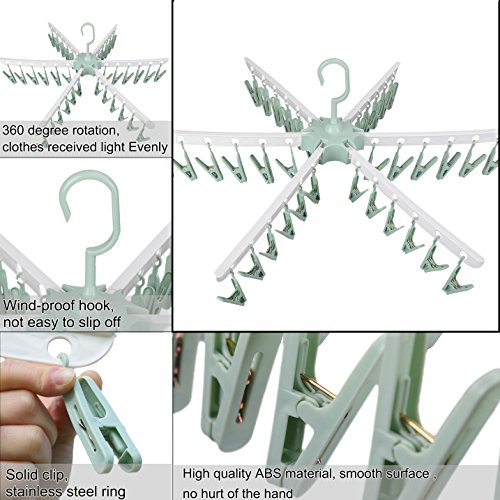 360 degree rotation, clothes received light Evenly

Wind-proof hook, not easy to slip off

Solid clip, stainless steel ring

High quality ABS material, smooth surface , no hurt of the hand