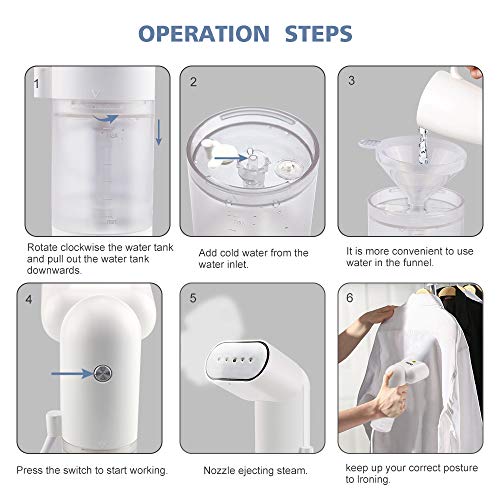 OPERATION STEPS

1

Rotate clockwise the water tank and pull out the water tank downwards.

2

Add cold water from the water inlet.

3

It is more convenient to use water in the funnel.

4

Press the switch to start working.

5

Nozzle ejecting steam.

6

keep up your correct posture to Ironing.