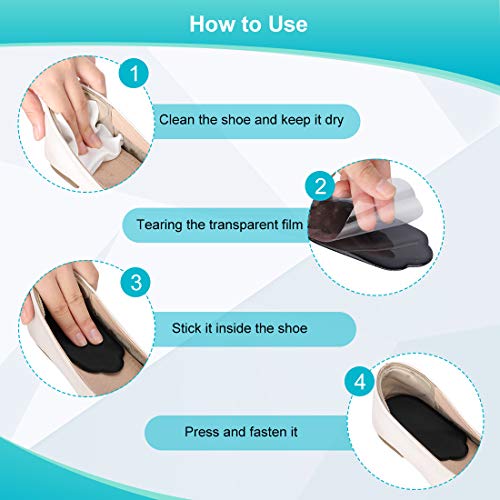 How to Use

1

Clean the shoe and keep it dry

2

Tearing the transparent film

3

Stick it inside the shoe

4

Press and fasten it