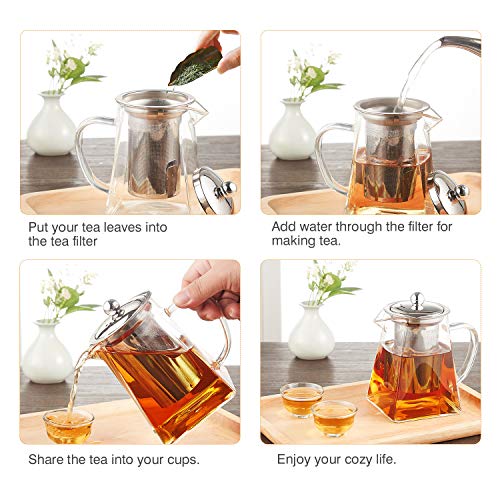 Put your tea leaves into the tea filter

Add water through the filter for making tea.

Share the tea into your cups.

Enjoy your cozy life.