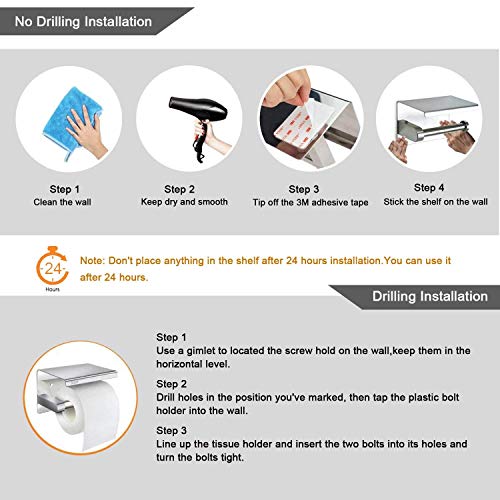 No Drilling Installation

Step 1
Clean the wall

Step 2
Keep dry and smooth

Step 3
Tip off the 3M adhesive tape

Step 4
Stick the shelf on the wall

24
Hours

Note: Don't place anything in the shelf after 24 hours installation.You can use it after 24 hours.

Drilling Installation

Step 1
Use a gimlet to located the screw hold on the wall,keep them in the horizontal level.

Step 2
Drill holes in the position you've marked, then tap the plastic bolt holder into the wall.

Step 3
Line up the tissue holder and insert the two bolts into its holes and turn the bolts tight.