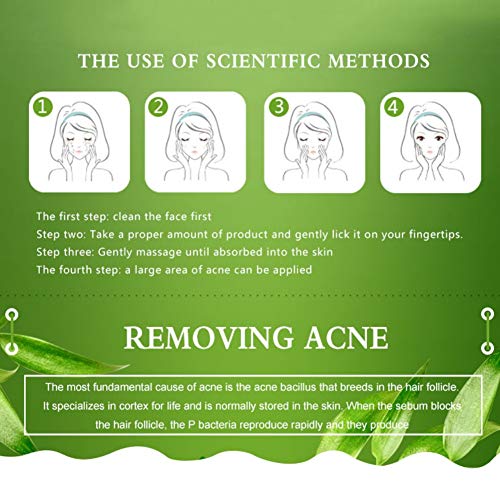 THE USE OF SCIENTIFIC METHODS

1

2

3

4

The first step: clean the face first
Step two: Take a proper amount of product and gently lick it on your fingertips.
Step three: Gently massage until absorbed into the skin
The fourth step: a large area of acne can be applied

REMOVING ACNE

The most fundamental cause of acne is the acne bacillus that breeds in the hair follicle. It specializes in cortex for life and is normally stored in the skin. When the sebum blocks the hair follicle, the P bacteria reproduce rapidly and they produce