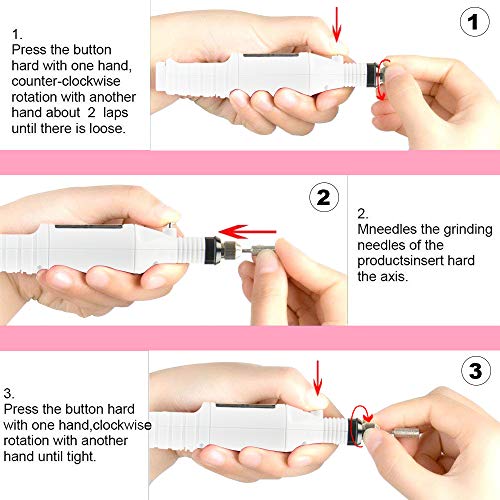 1.
Press the button hard with one hand, counter-clockwise rotation with another hand about 2 laps until there is loose.

1

2

2.
Mneedles the grinding needles of the productsinsert hard the axis.

3.
Press the button hard with one hand,clockwise rotation with another hand until tight.

3