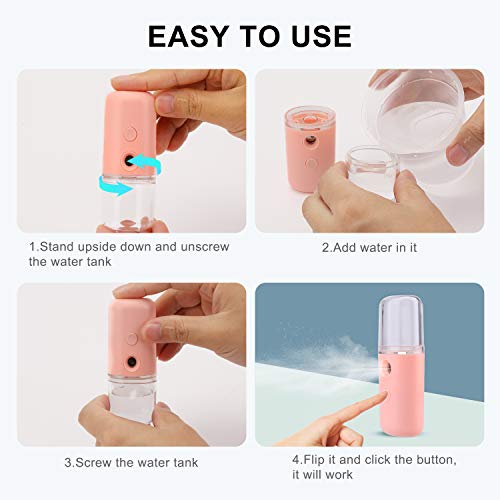 EASY TO USE

1.Stand upside down and unscrew the water tank

2.Add water in it

3.Screw the water tank

4.Flip it and click the button, it will work