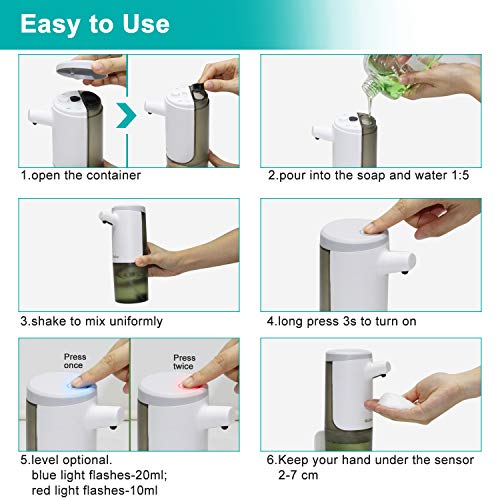 Easy to Use

1.open the container

2.pour into the soap and water 1:5

3.shake to mix uniformly

4.long press 3s to turn on

Press once

Press twice

5.level optional.
blue light flashes-20ml;
red light flashes-10ml

6.Keep your hand under the sensor 2-7 cm