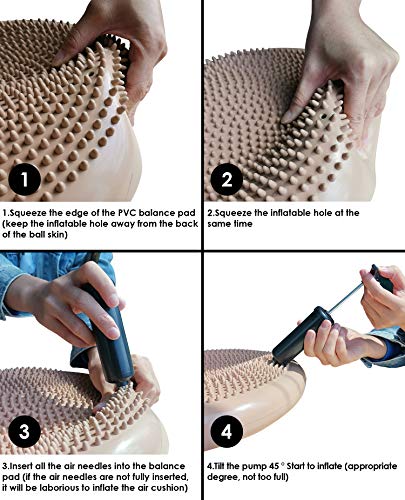 1

1.Squeeze the edge of the PVC balance pad (keep the inflatable hole away from the back of the ball skin)

2

2.Squeeze the inflatable hole at the same time

3

3.Insert all the air needles into the balance pad (if the air needles are not fully inserted, it will be laborious to inflate the air cushion)

4

4.Tilt the pump 45 ° Start to inflate (appropriate degree, not too full)